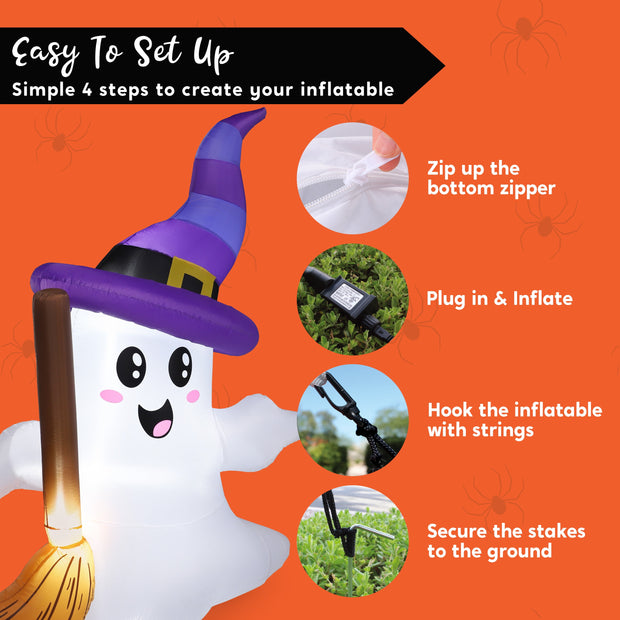 Easy To Set Up
Simple 4 steps to create your inflatable

Zip up the bottom zipper

Plug in & Inflate

Hook the inflatable with strings

Secure the stakes to the ground