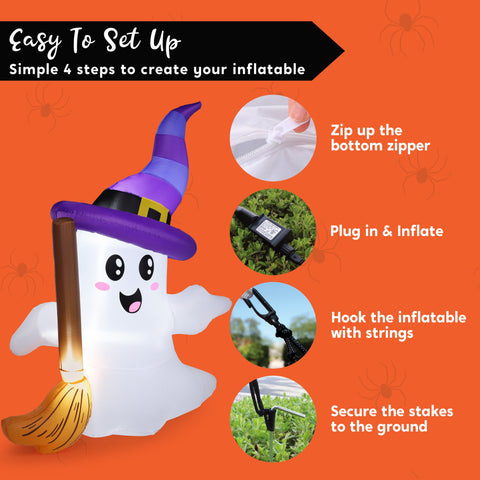 Easy To Set Up
Simple 4 steps to create your inflatable

Zip up the bottom zipper

Plug in & Inflate

Hook the inflatable with strings

Secure the stakes to the ground